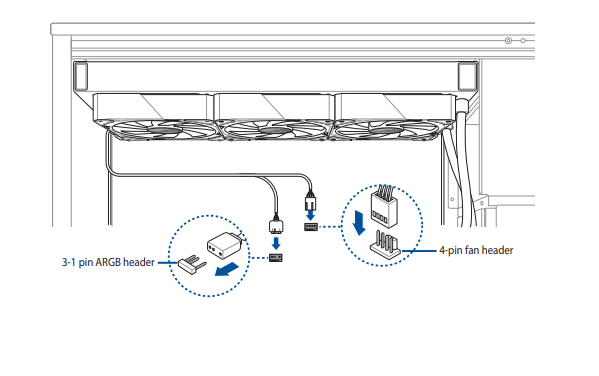 3-1 pin ARGB header

4-pin fan header